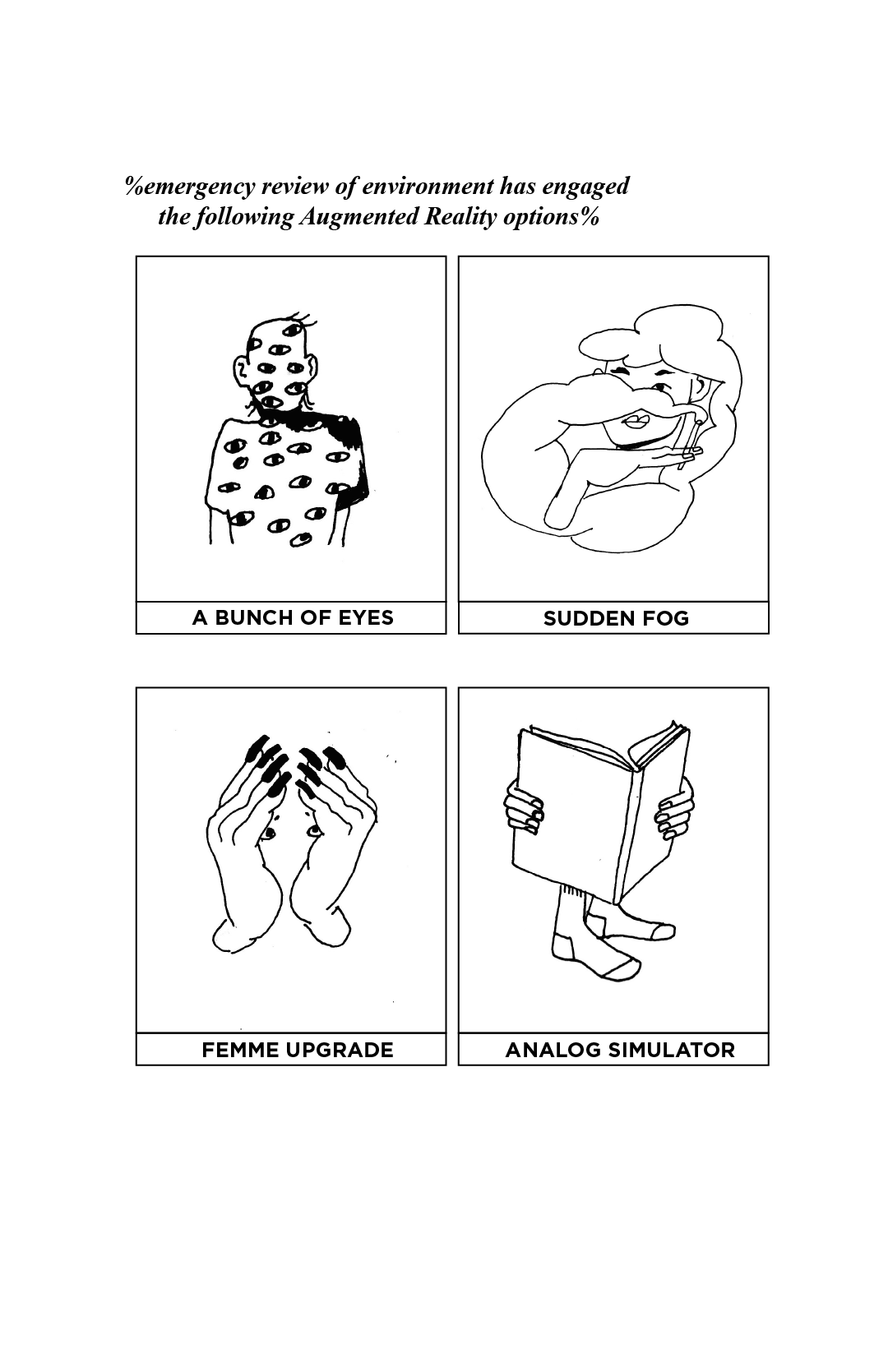 %emergency review of environment has engaged the following Augmented Reality options%

A BUNCH OF EYES

SUDDEN FOG

FEMME UPGRADE

ANALOG SIMULATOR