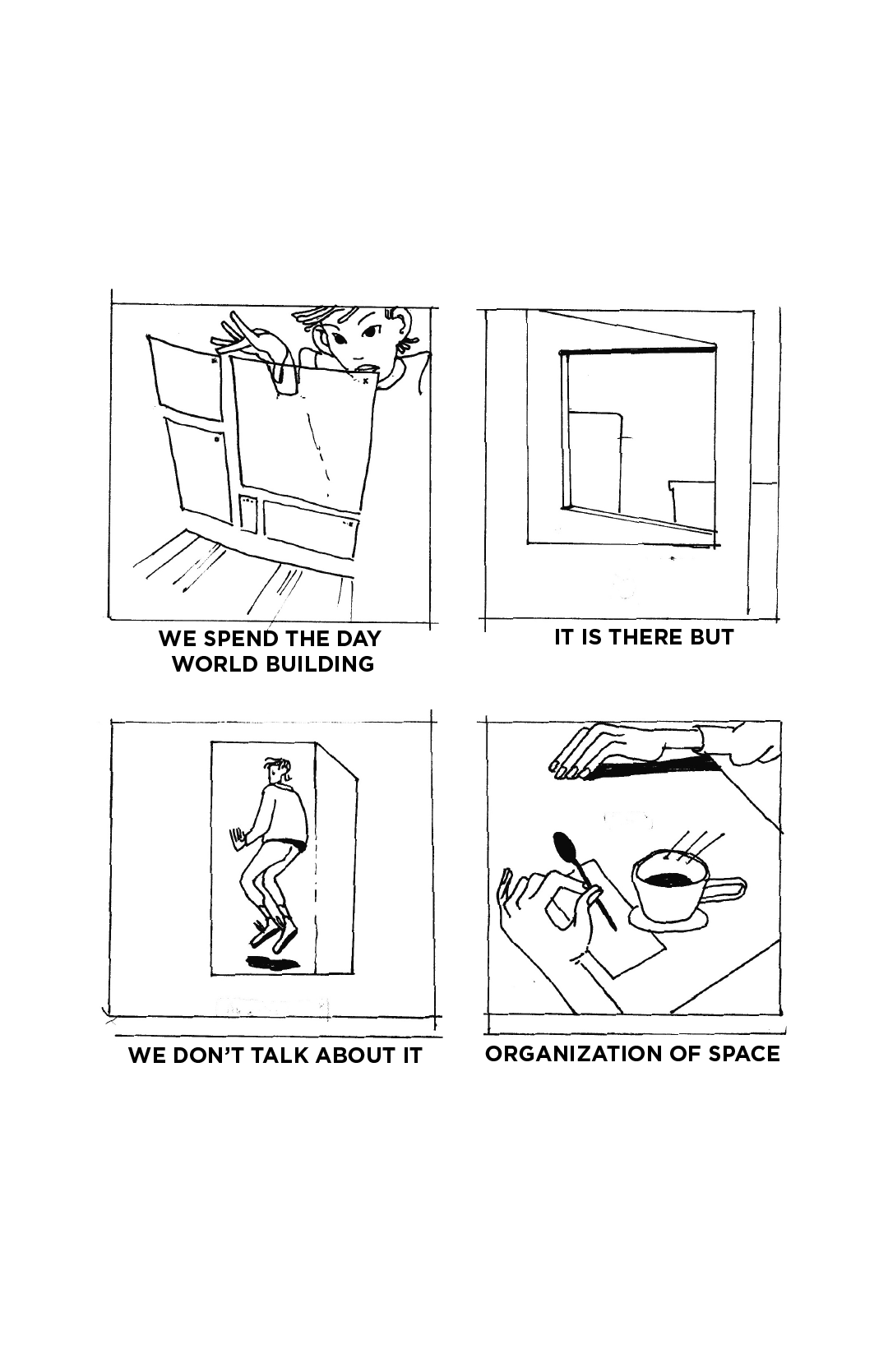 WE SPEND THE DAY WORLD BUILDING

IT IS THERE BUT

WE DON'T TALK ABOUT IT

ORGANIZATION OF SPACE